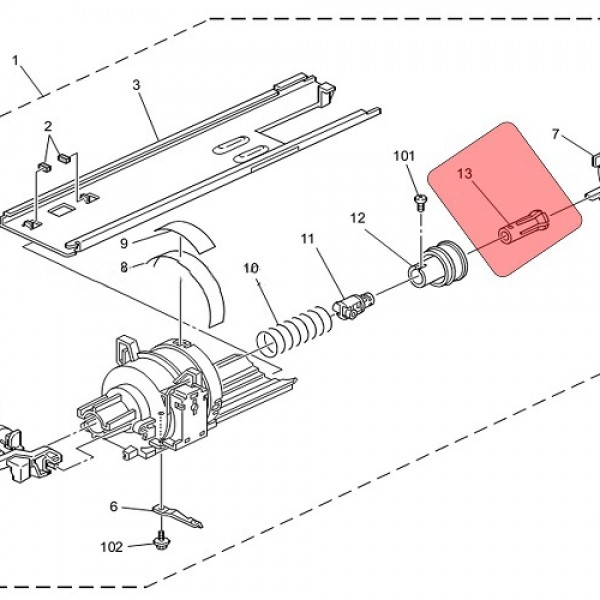 1
3
2
7
101
13
12
11
9
8
10
6
102